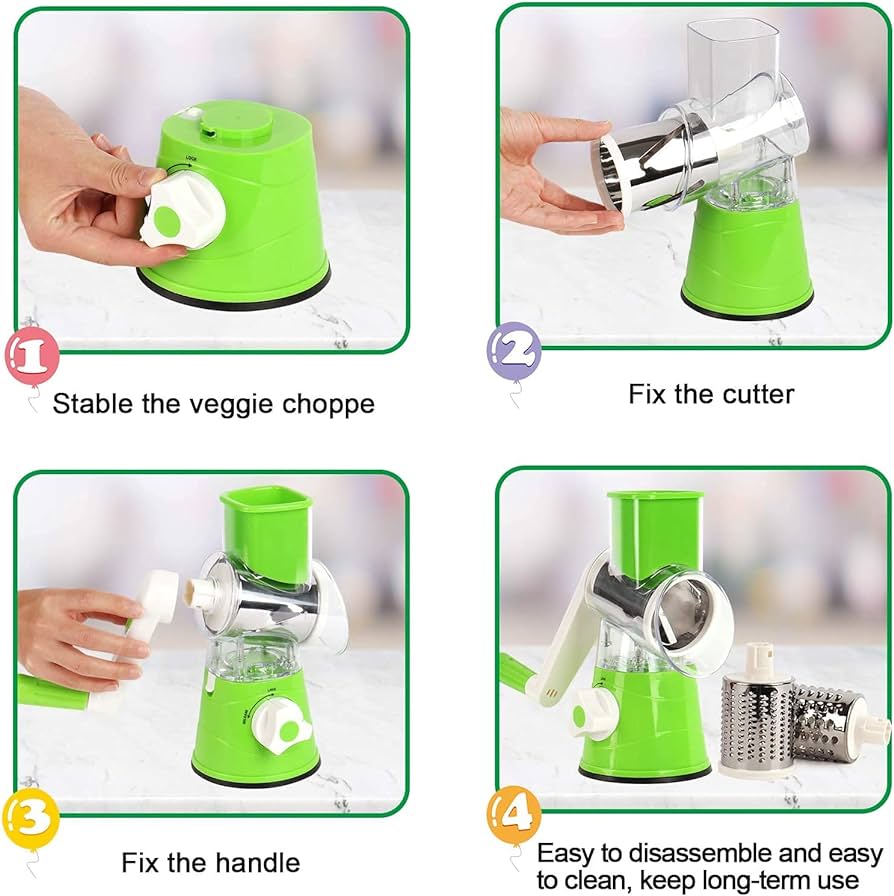 LOCK

1

Stable the veggie choppe

2

Fix the cutter

LOCK

3

Fix the handle

4

Easy to disassemble and easy to clean, keep long-term use