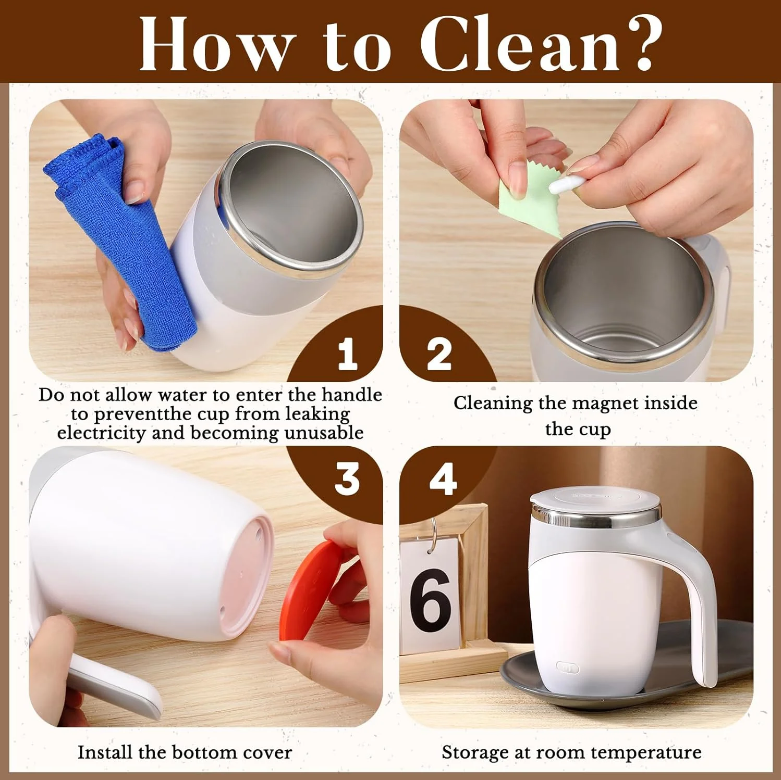 How to Clean?

1

Do not allow water to enter the handle to preventthe cup from leaking electricity and becoming unusable

2

Cleaning the magnet inside the cup

3

Install the bottom cover

4

6

Storage at room temperature